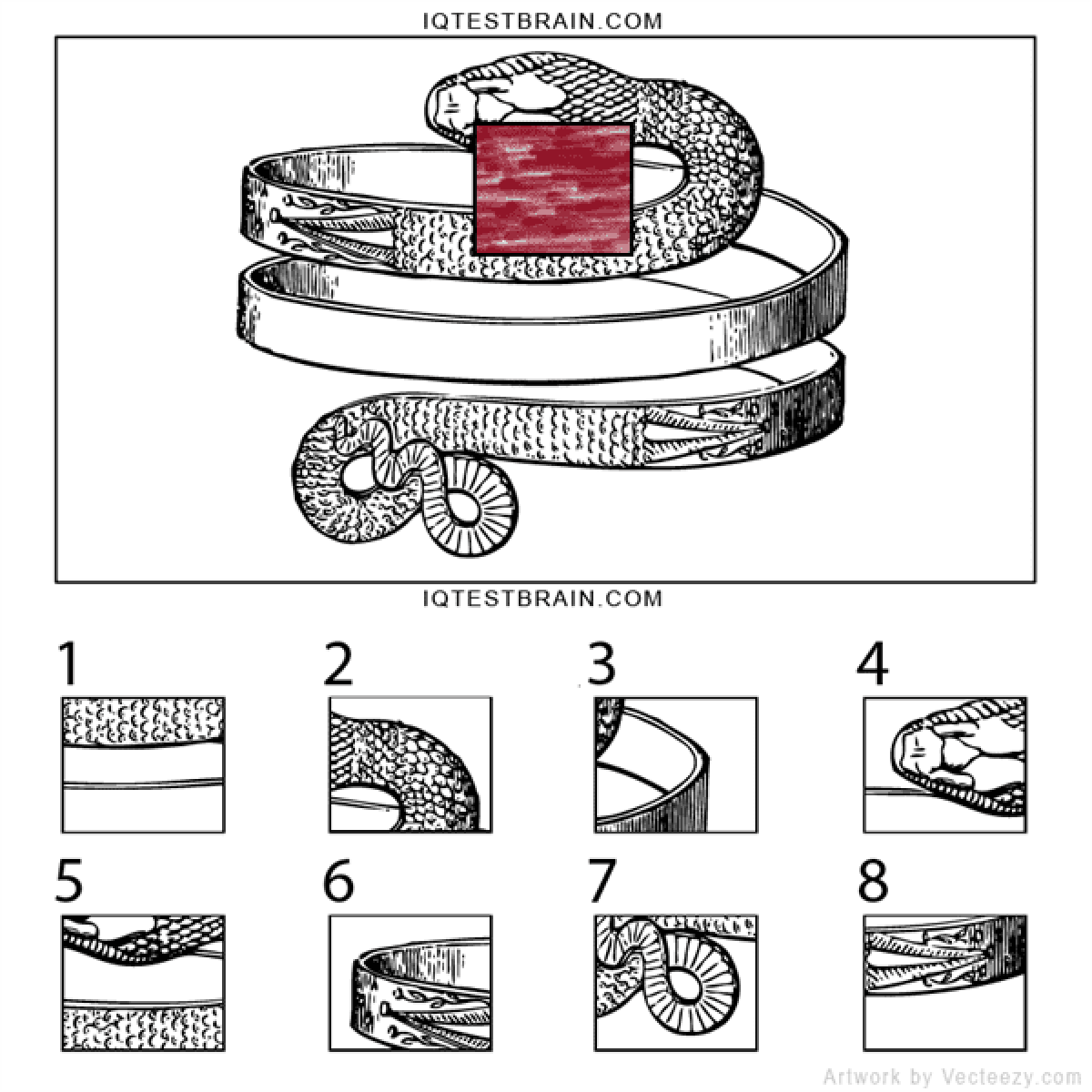 IQTESTBRAIN.COM

IQTESTBRAIN.COM

1

2

3

4

5

6

7

8

Artwork by Vecteezy.com