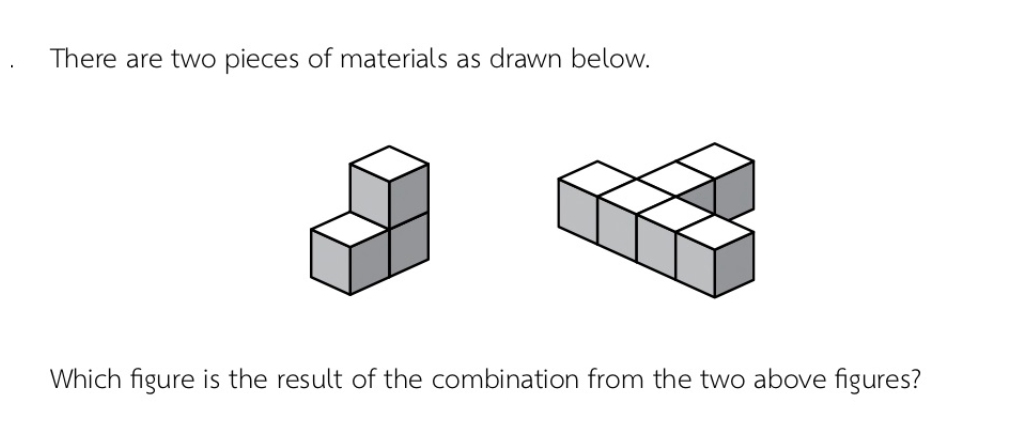 . There are two pieces of materials as drawn below.

Which figure is the result of the combination from the two above figures?